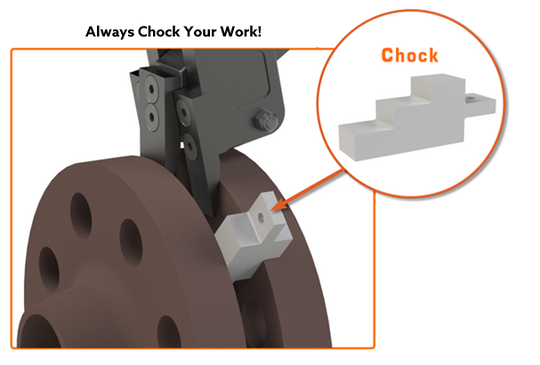 Always Chock Your Work!

Chock